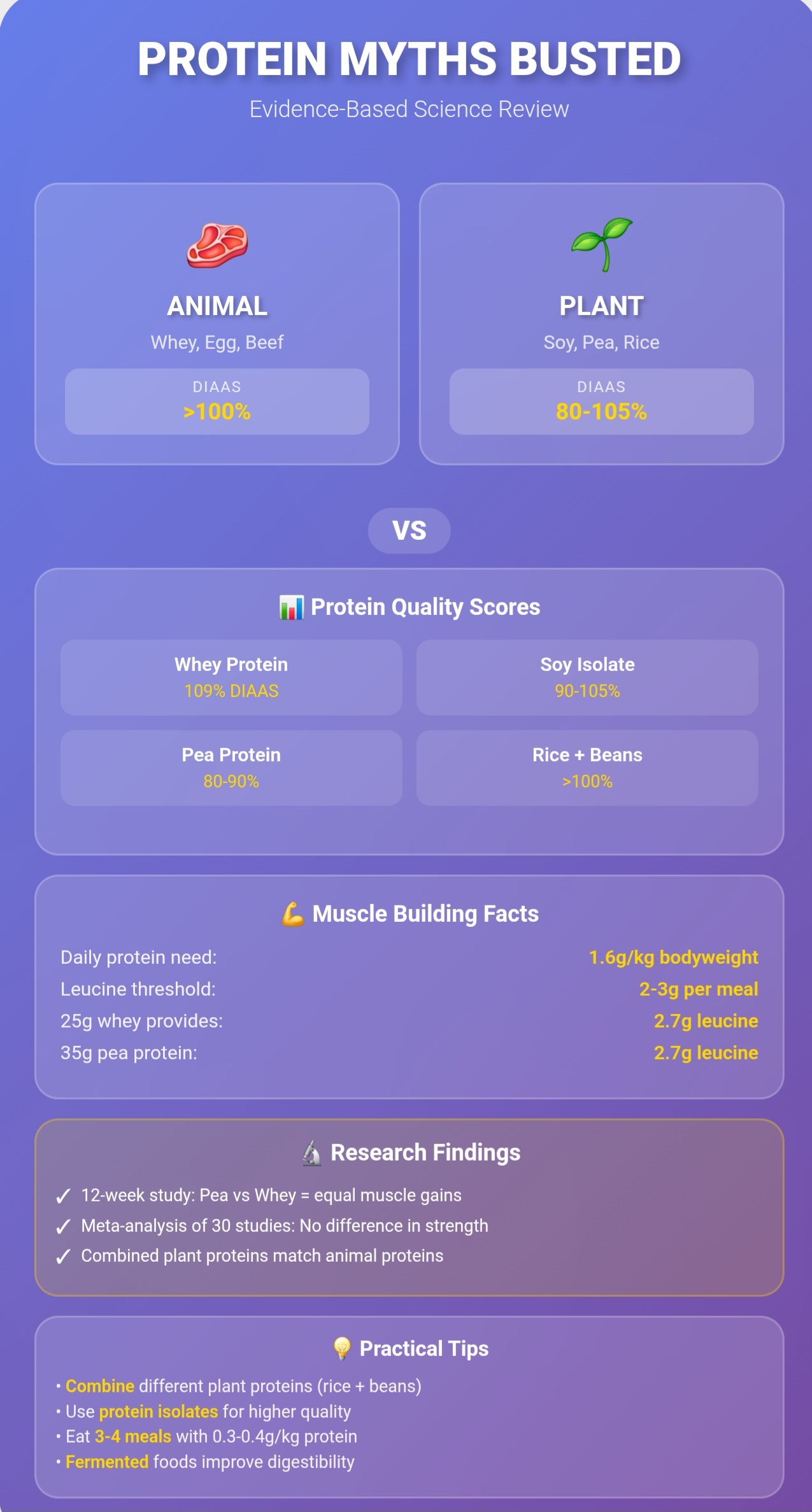 PROTEIN MYTHS BUSTED

Evidence-Based Science Review

ANIMAL

Whey, Egg, Beef

DIAAS
>100%

PLANT

Soy, Pea, Rice

DIAAS
80-105%

VS

Protein Quality Scores

Whey Protein
109% DIAAS

Soy Isolate
90-105%

Pea Protein
80-90%

Rice + Beans
>100%

Muscle Building Facts

Daily protein need: 1.6g/kg bodyweight
Leucine threshold: 2-3g per meal
25g whey provides: 2.7g leucine
35g pea protein: 2.7g leucine

Research Findings

✓ 12-week study: Pea vs Whey = equal muscle gains
✓ Meta-analysis of 30 studies: No difference in strength
✓ Combined plant proteins match animal proteins

Practical Tips

• Combine different plant proteins (rice + beans)
• Use protein isolates for higher quality
• Eat 3-4 meals with 0.3-0.4g/kg protein
• Fermented foods improve digestibility